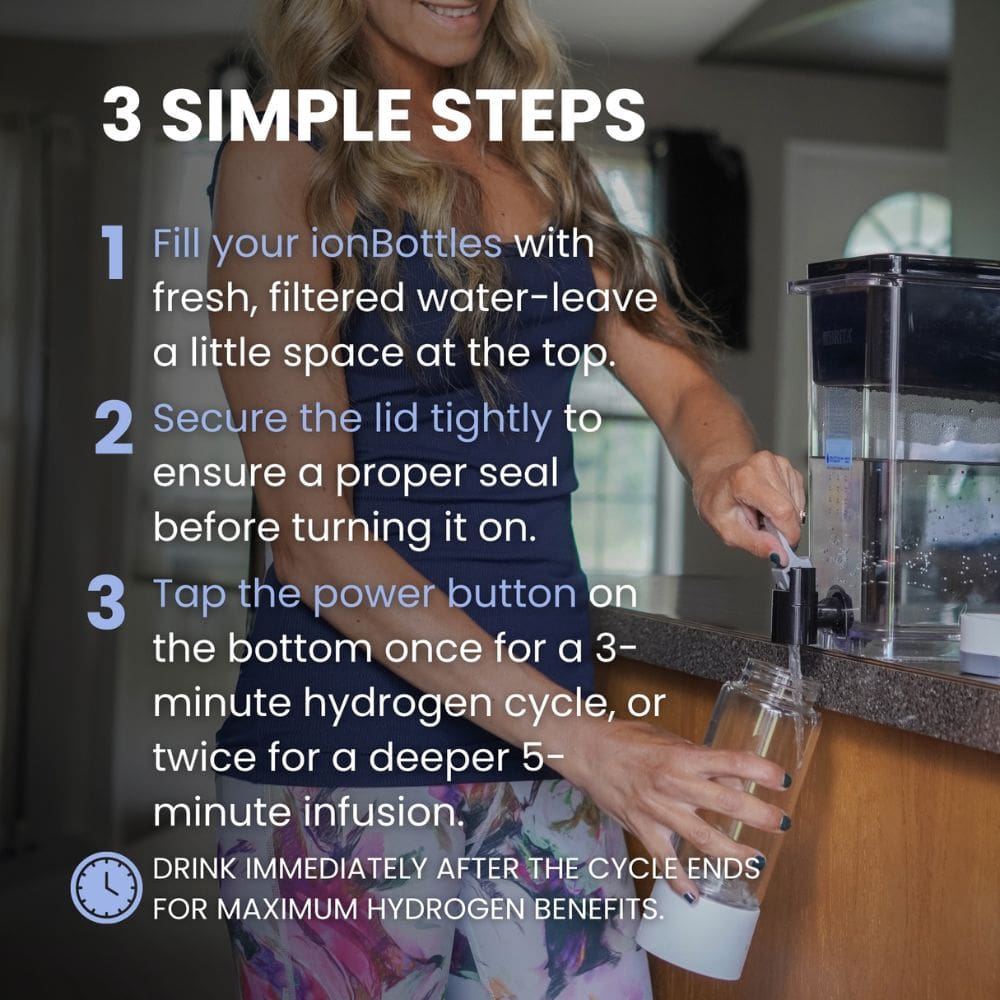 3 SIMPLE STEPS

1 Fill your ionBottles with fresh, filtered water-leave a little space at the top.

2 Secure the lid tightly to ensure a proper seal before turning it on.

3 Tap the power button on the bottom once for a 3-minute hydrogen cycle, or twice for a deeper 5-minute infusion.

DRINK IMMEDIATELY AFTER THE CYCLE ENDS FOR MAXIMUM HYDROGEN BENEFITS.